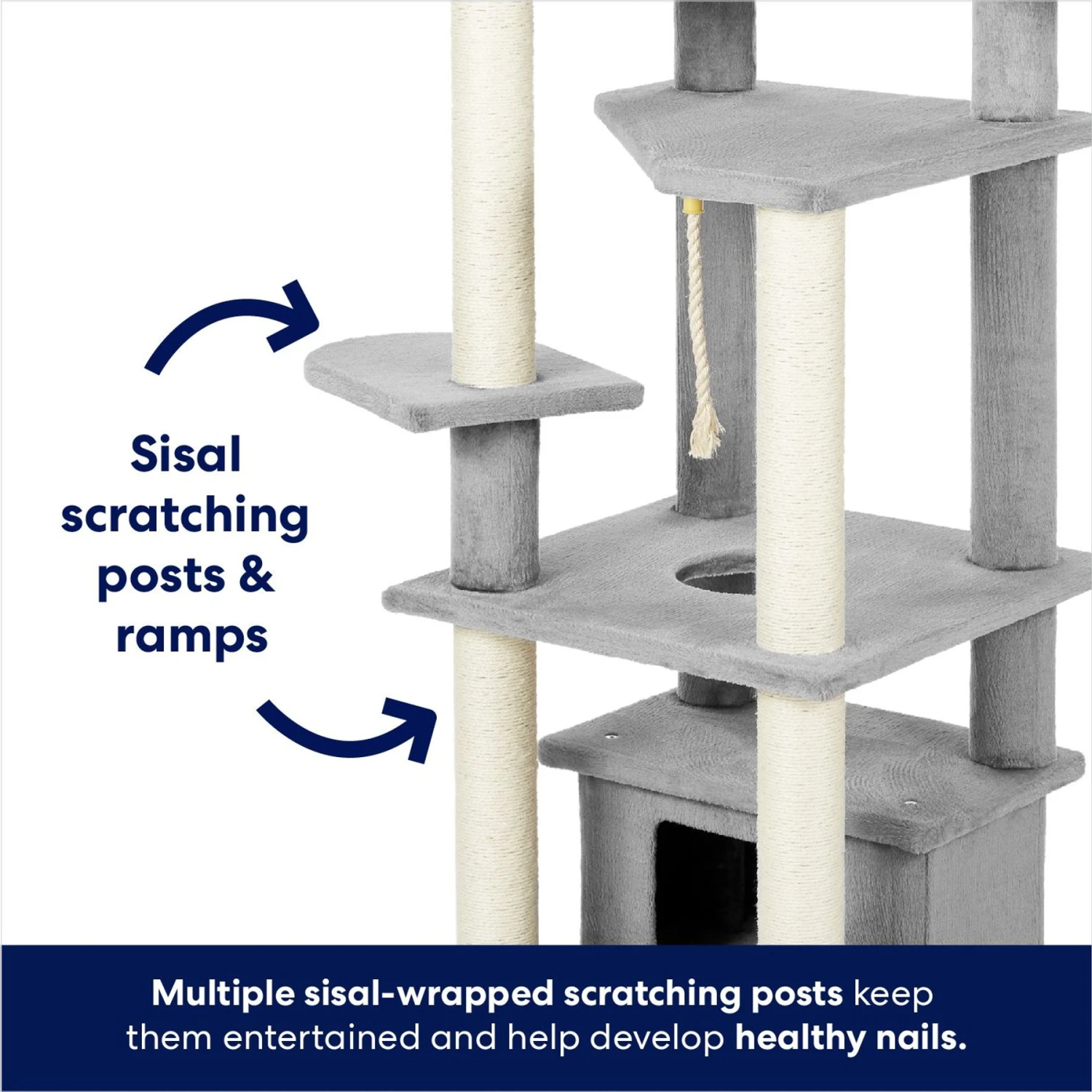 Sisal scratching posts & ramps

Multiple sisal-wrapped scratching posts keep them entertained and help develop healthy nails.