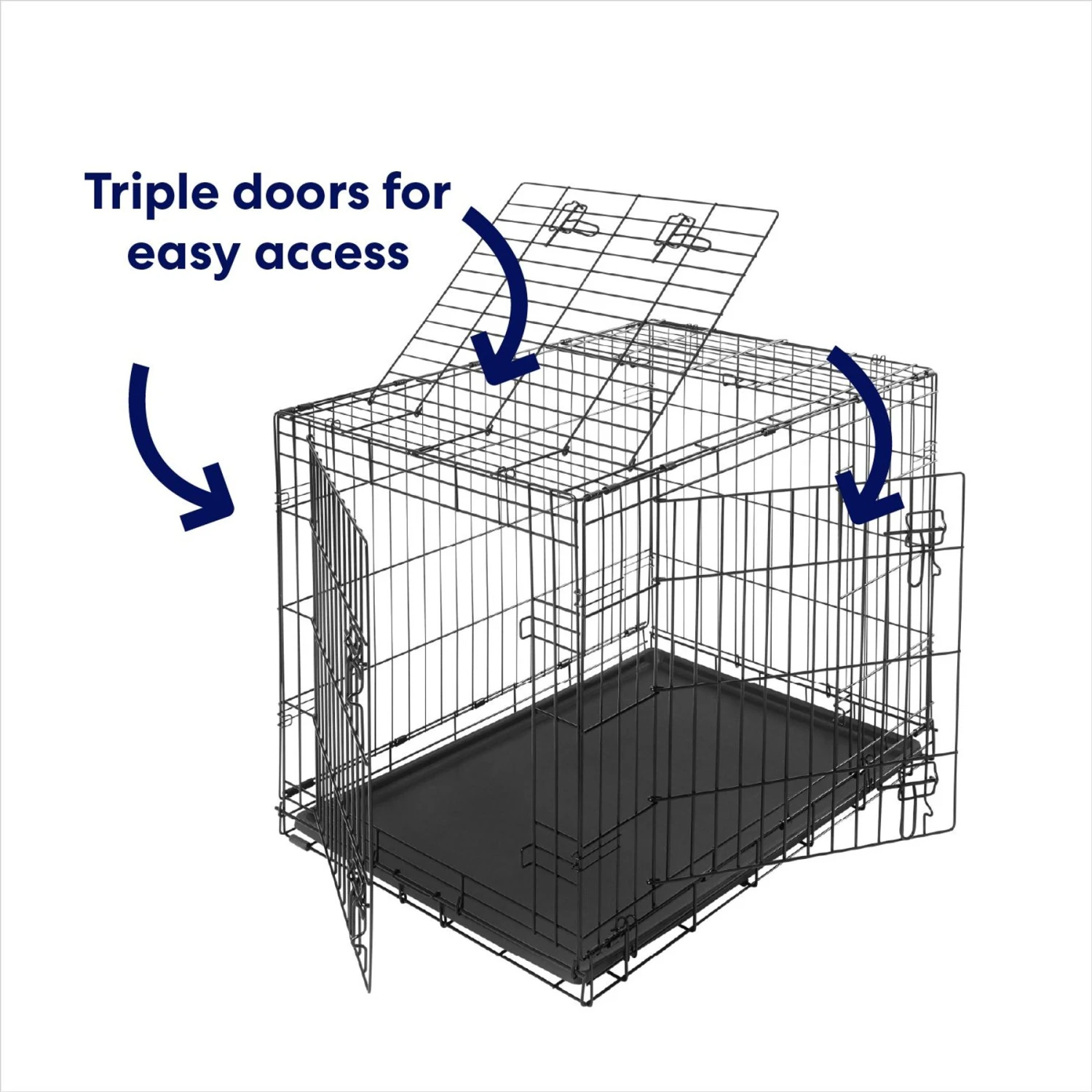 Triple doors for easy access